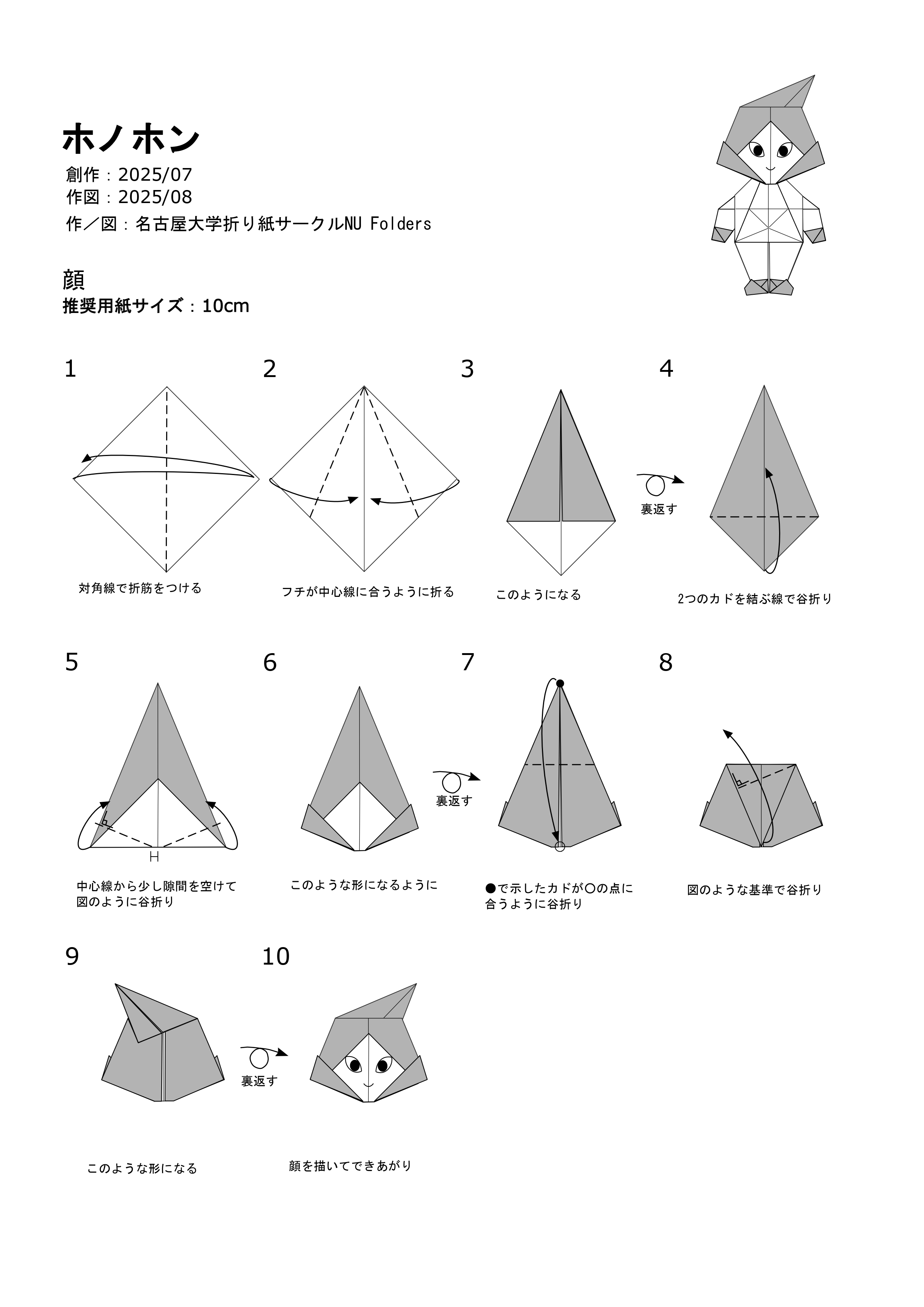 ホノホン
創作：2025/07
作図：2025/08
作／図：名古屋大学折り紙サークルNU Folders

顔
推奨用紙サイズ：10cm

1
対角線で折筋をつける

2
フチが中心線に合うように折る

3
このようになる

裏返す

4
2つのカドを結ぶ線で谷折り

5
中心線から少し隙間を空けて図のように谷折り

6
このような形になるように

裏返す

7
●で示したカドが○の点に合うように谷折り

8
図のような基準で谷折り

9
このような形になる

裏返す

10
顔を描いてできあがり